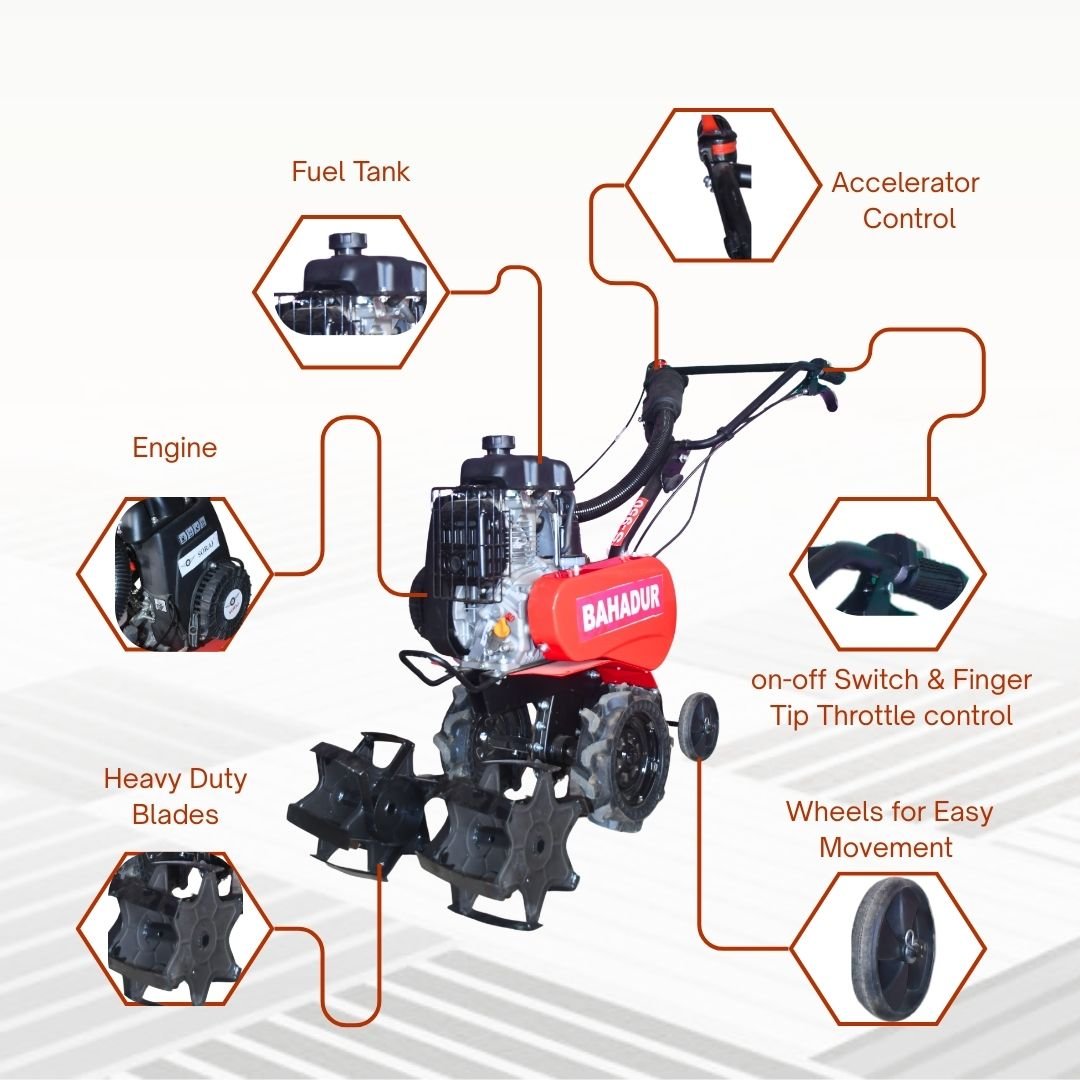 Fuel Tank

Accelerator Control

Engine

BAHADUR

on-off Switch & Finger Tip Throttle control

Heavy Duty Blades

Wheels for Easy Movement